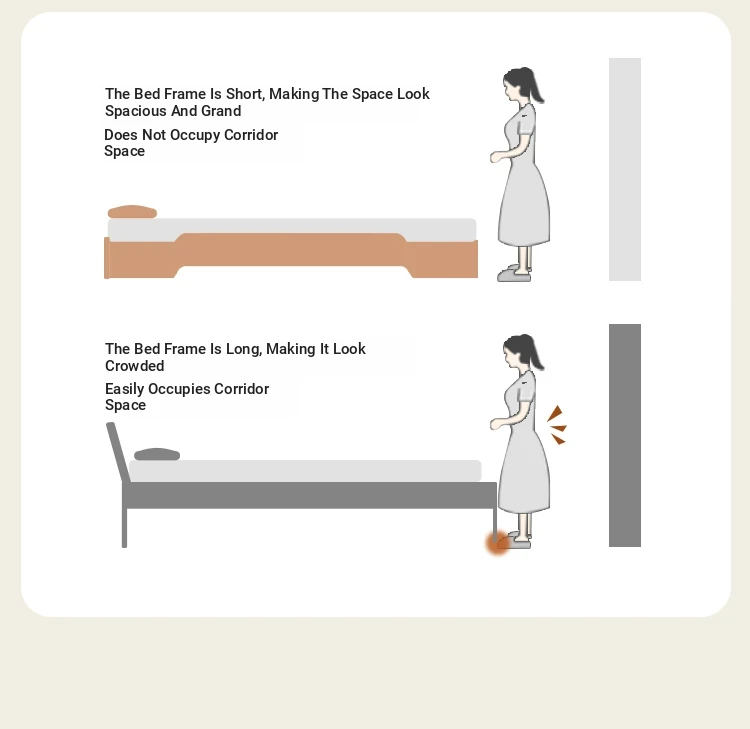 The Bed Frame Is Short, Making The Space Look Spacious And Grand

Does Not Occupy Corridor Space

The Bed Frame Is Long, Making It Look Crowded

Easily Occupies Corridor Space