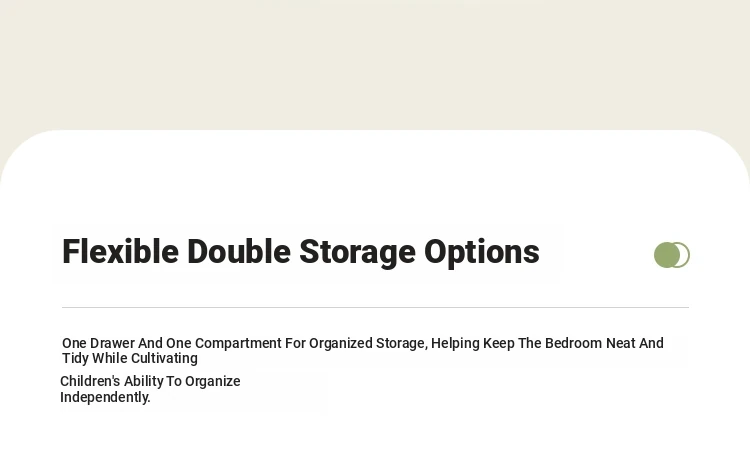 Flexible Double Storage Options

One Drawer And One Compartment For Organized Storage, Helping Keep The Bedroom Neat And Tidy While Cultivating

Children's Ability To Organize Independently.