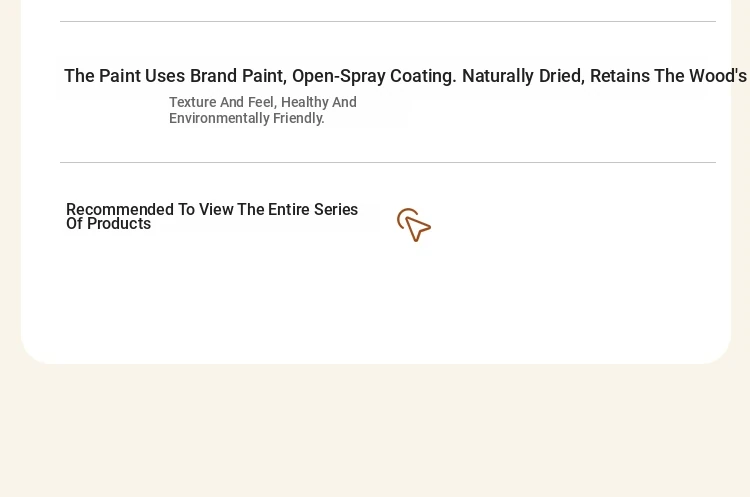 The Paint Uses Brand Paint, Open-Spray Coating. Naturally Dried, Retains The Wood's

Texture And Feel, Healthy And Environmentally Friendly.

Recommended To View The Entire Series Of Products