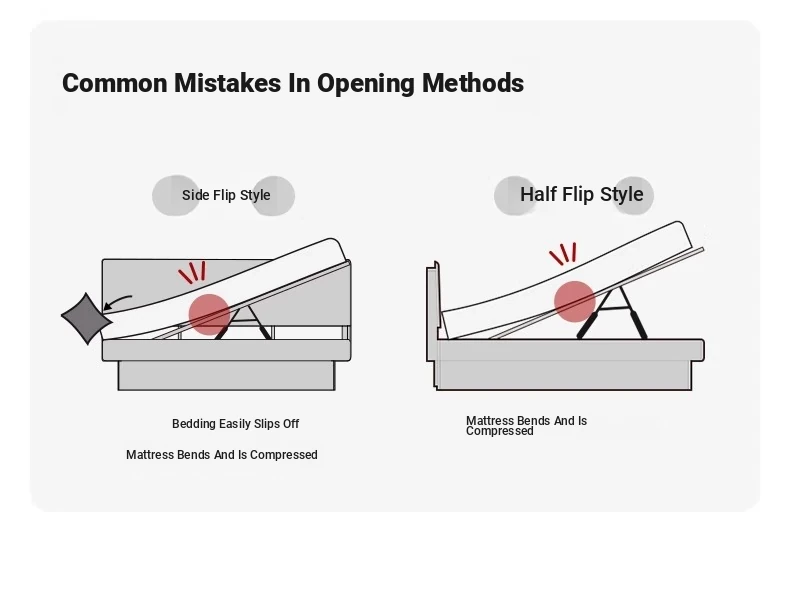 Common Mistakes In Opening Methods

Side Flip Style

Bedding Easily Slips Off

Mattress Bends And Is Compressed

Half Flip Style

Mattress Bends And Is Compressed