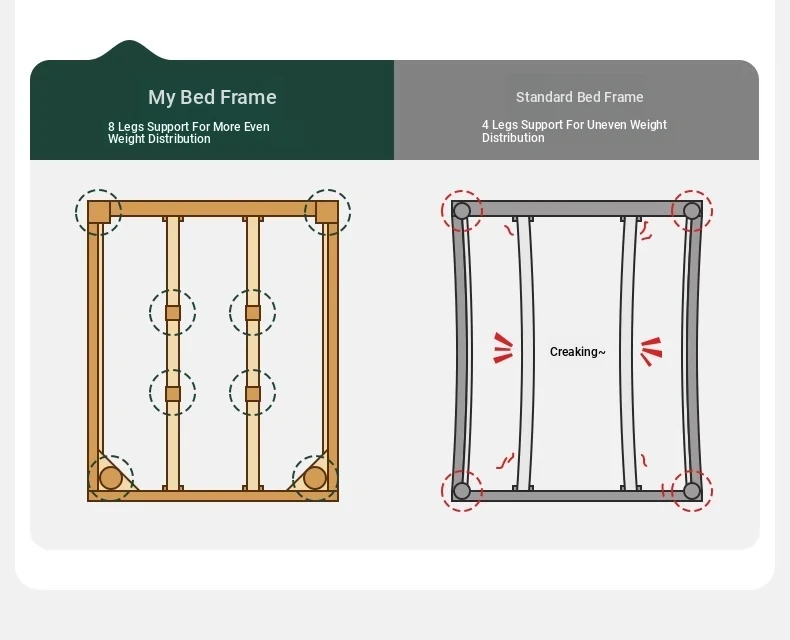 My Bed Frame

8 Legs Support For More Even Weight Distribution

Standard Bed Frame

4 Legs Support For Uneven Weight Distribution

Creaking~