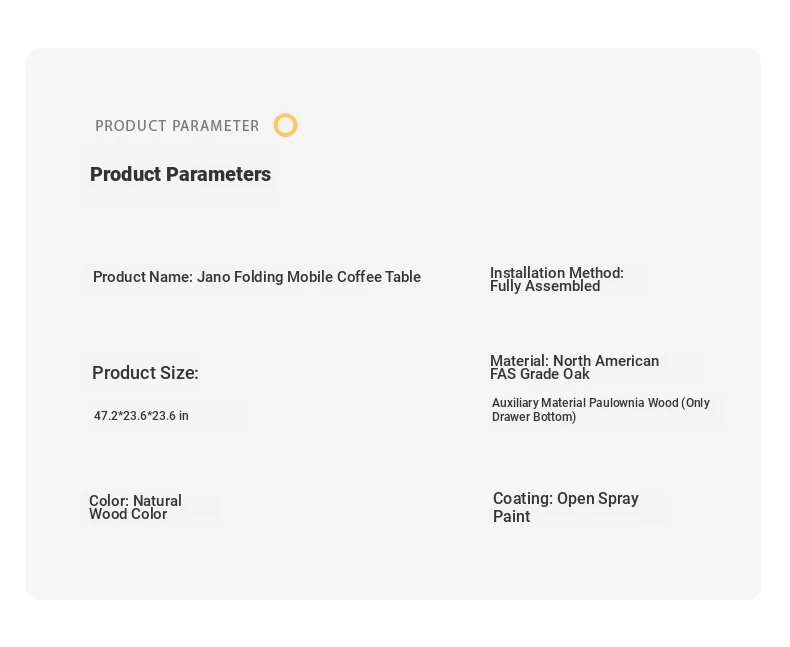 PRODUCT PARAMETER

Product Parameters

Product Name: Jano Folding Mobile Coffee Table

Product Size:

47.2*23.6*23.6 in

Color: Natural Wood Color

Installation Method: Fully Assembled

Material: North American FAS Grade Oak

Auxiliary Material Paulownia Wood (Only Drawer Bottom)

Coating: Open Spray Paint