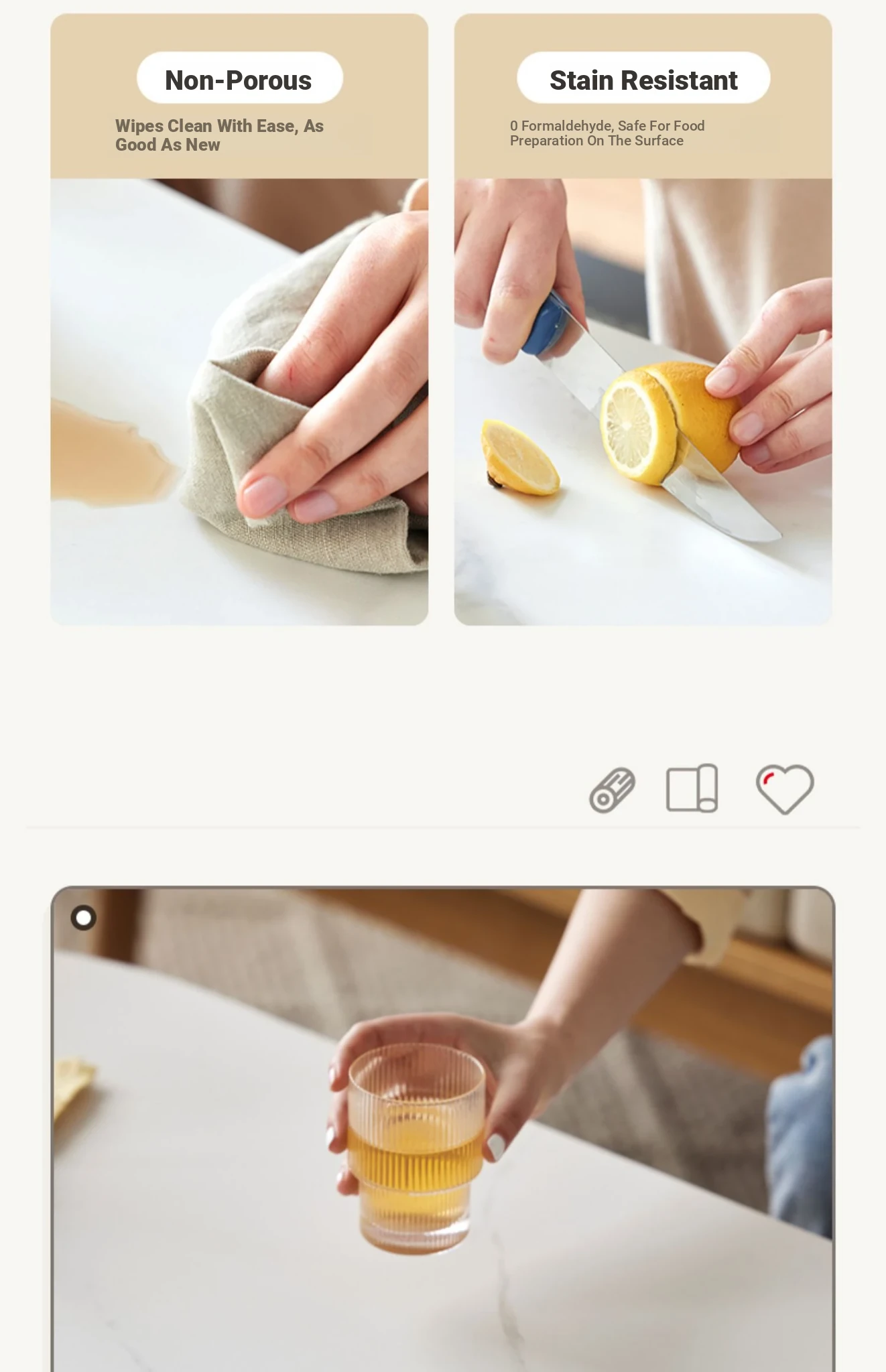 Non-Porous

Wipes Clean With Ease, As Good As New

Stain Resistant

0 Formaldehyde, Safe For Food Preparation On The Surface