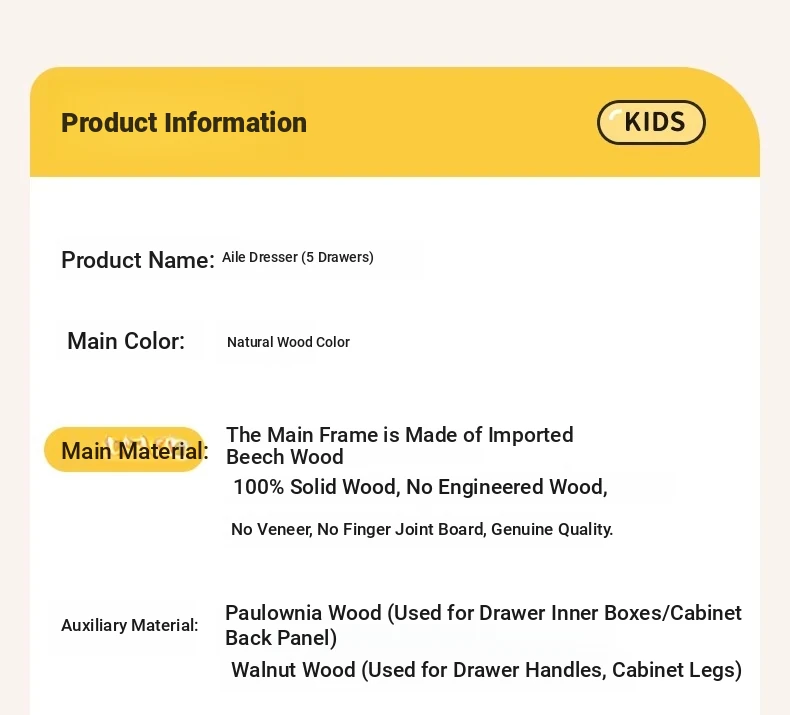 Product Information

KIDS

Product Name: Aile Dresser (5 Drawers)

Main Color: Natural Wood Color

Main Material: The Main Frame is Made of Imported Beech Wood

100% Solid Wood, No Engineered Wood,

No Veneer, No Finger Joint Board, Genuine Quality.

Auxiliary Material: Paulownia Wood (Used for Drawer Inner Boxes/Cabinet Back Panel)

Walnut Wood (Used for Drawer Handles, Cabinet Legs)