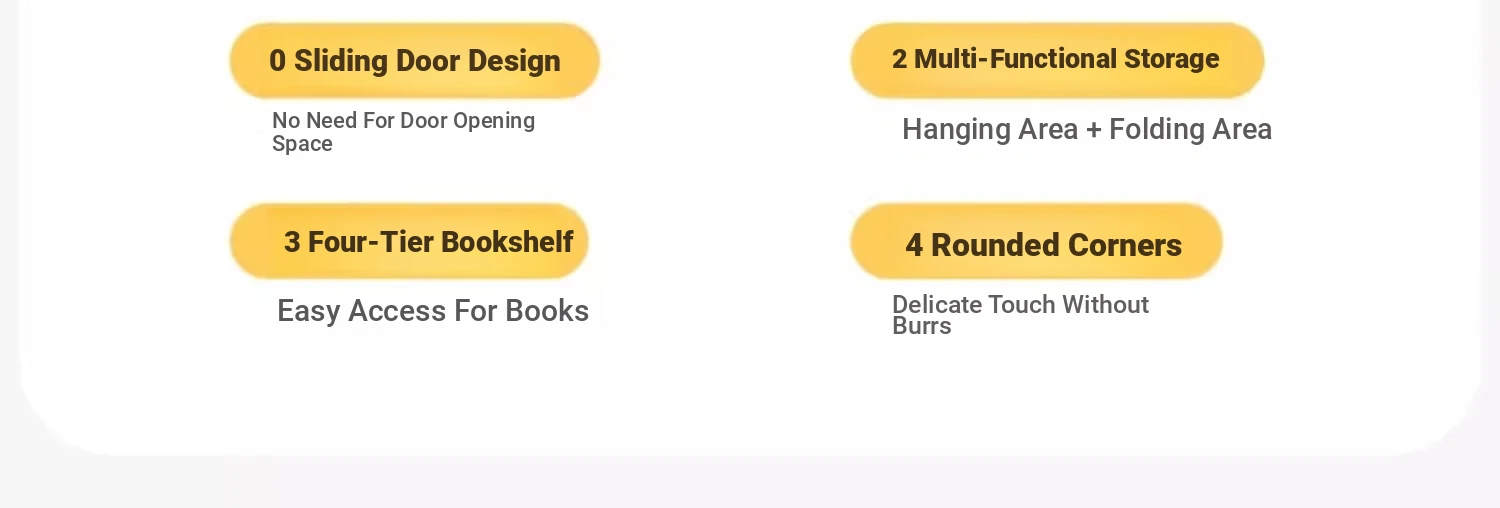 0 Sliding Door Design

No Need For Door Opening Space

2 Multi-Functional Storage

Hanging Area + Folding Area

3 Four-Tier Bookshelf

Easy Access For Books

4 Rounded Corners

Delicate Touch Without Burrs