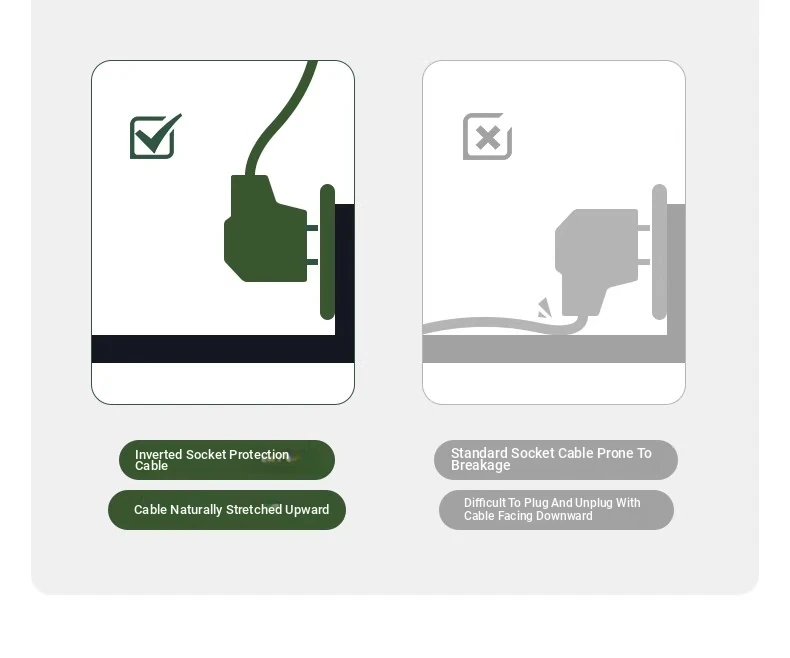 Inverted Socket Protection Cable

Cable Naturally Stretched Upward

Standard Socket Cable Prone To Breakage

Difficult To Plug And Unplug With Cable Facing Downward