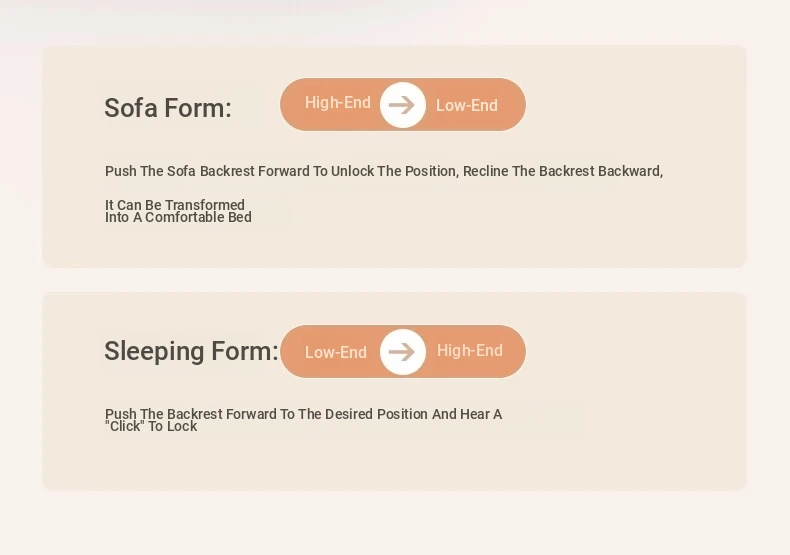 Sofa Form:

High-End → Low-End

Push The Sofa Backrest Forward To Unlock The Position, Recline The Backrest Backward,

It Can Be Transformed Into A Comfortable Bed

Sleeping Form:

Low-End → High-End

Push The Backrest Forward To The Desired Position And Hear A "Click" To Lock