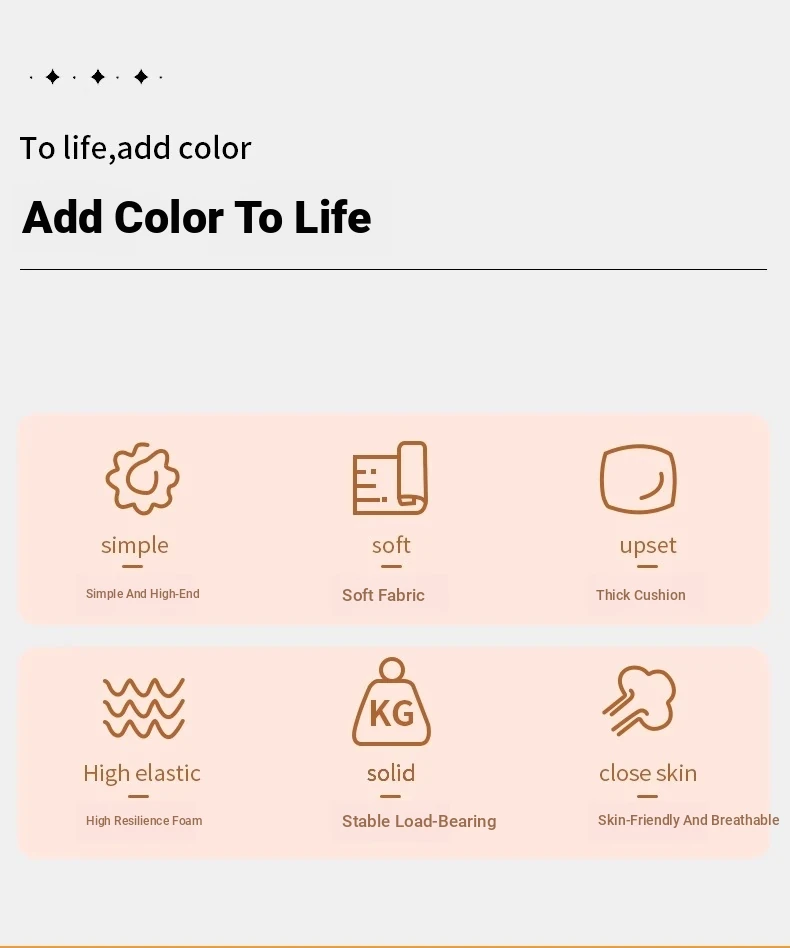 To life,add color

Add Color To Life

simple

Simple And High-End

soft

Soft Fabric

upset

Thick Cushion

High elastic

High Resilience Foam

KG

solid

Stable Load-Bearing

close skin

Skin-Friendly And Breathable