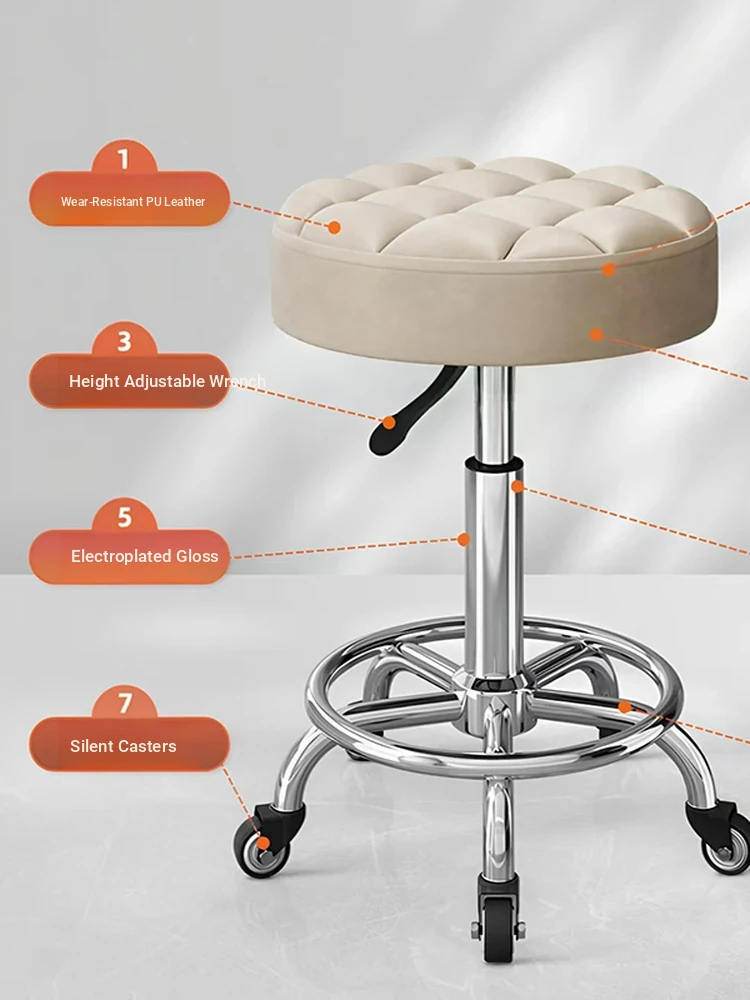 1
Wear-Resistant PU Leather

3
Height Adjustable Wrench

5
Electroplated Gloss

7
Silent Casters