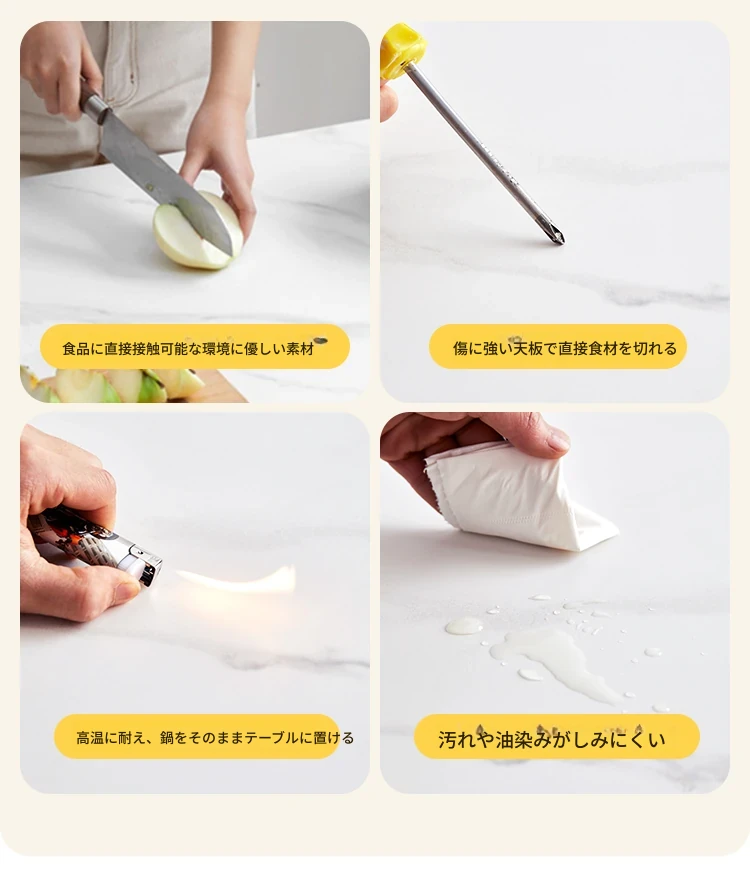 食品に直接接触可能な環境に優しい素材

傷に強い天板で直接食材を切れる

高温に耐え、鍋をそのままテーブルに置ける

汚れや油染みがしみにくい