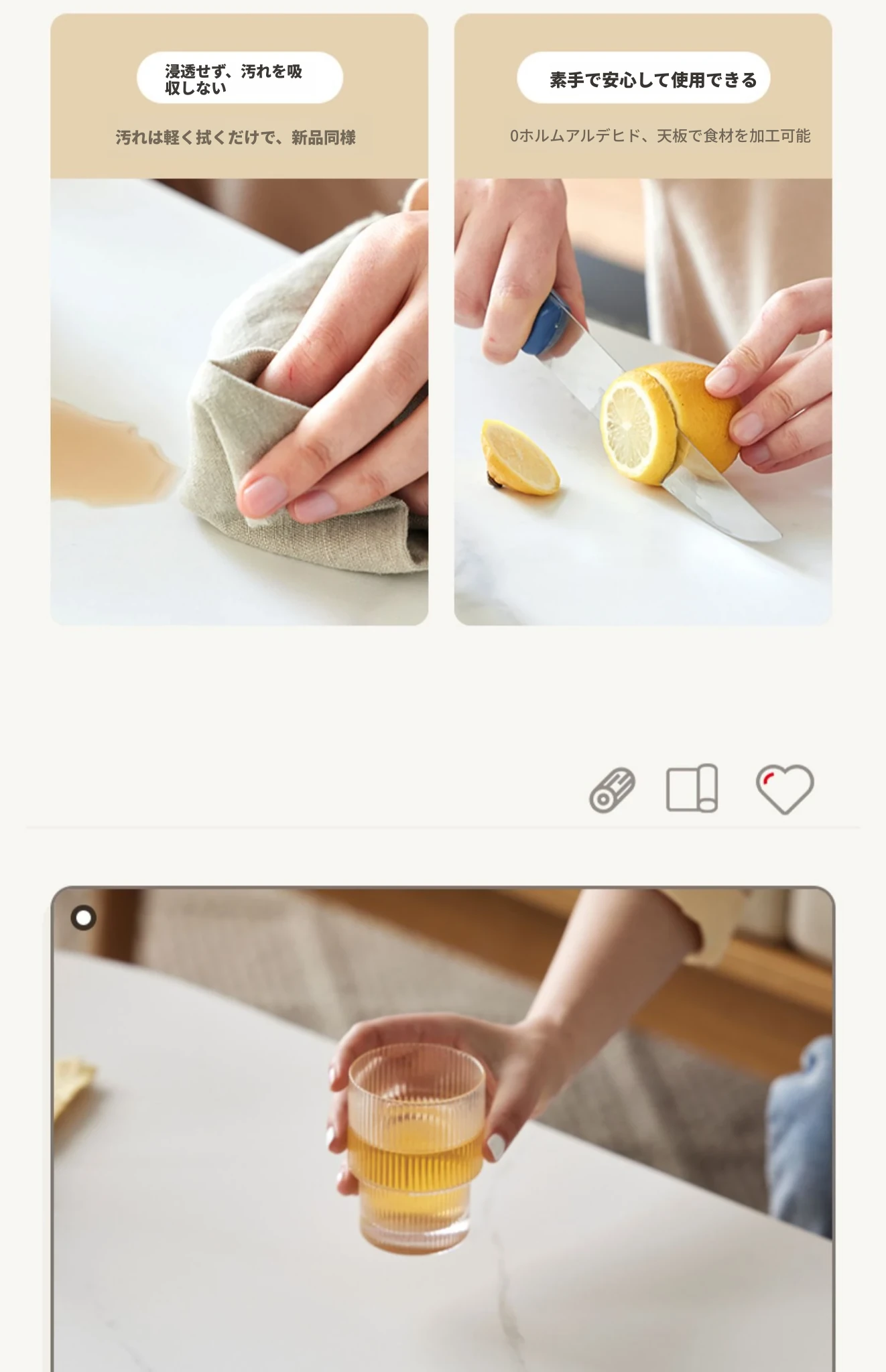 浸透せず、汚れを吸収しない

汚れは軽く拭くだけで、新品同様

素手で安心して使用できる

0ホルムアルデヒド、天板で食材を加工可能