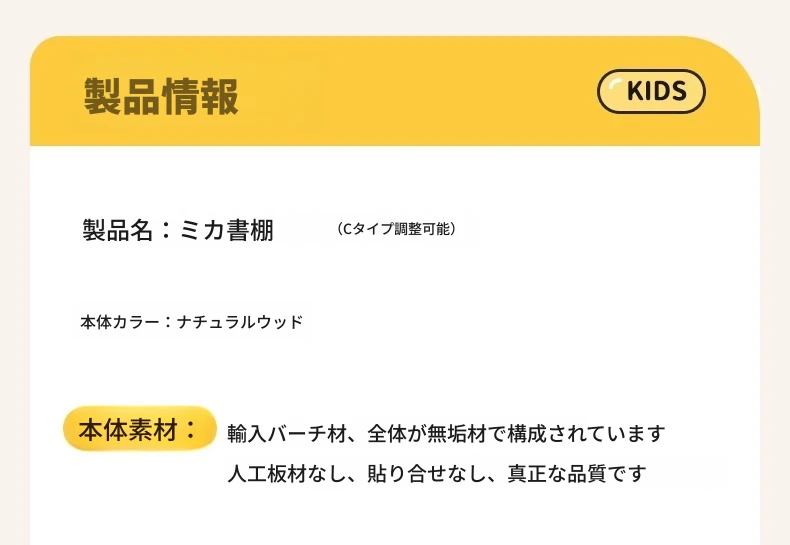 製品情報

KIDS

製品名：ミカ書棚 （Cタイプ調整可能）

本体カラー：ナチュラルウッド

本体素材： 輸入バーチ材、全体が無垢材で構成されています
人工板材なし、貼り合せなし、真正な品質です