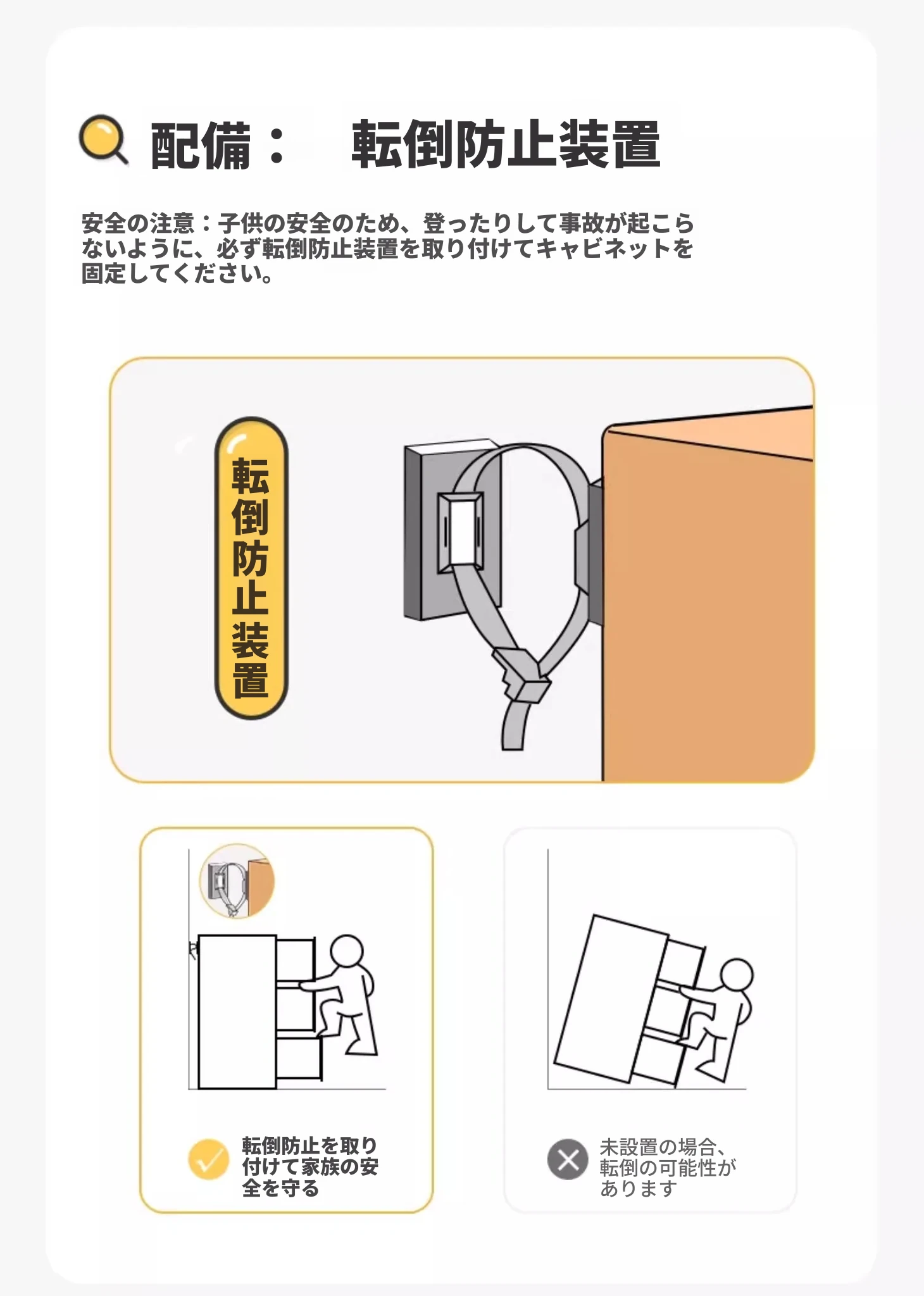 配備：　転倒防止装置

安全の注意：子供の安全のため、登ったりして事故が起こらないように、必ず転倒防止装置を取り付けてキャビネットを固定してください。

転倒防止装置

転倒防止を取り付けて家族の安全を守る

未設置の場合、転倒の可能性があります