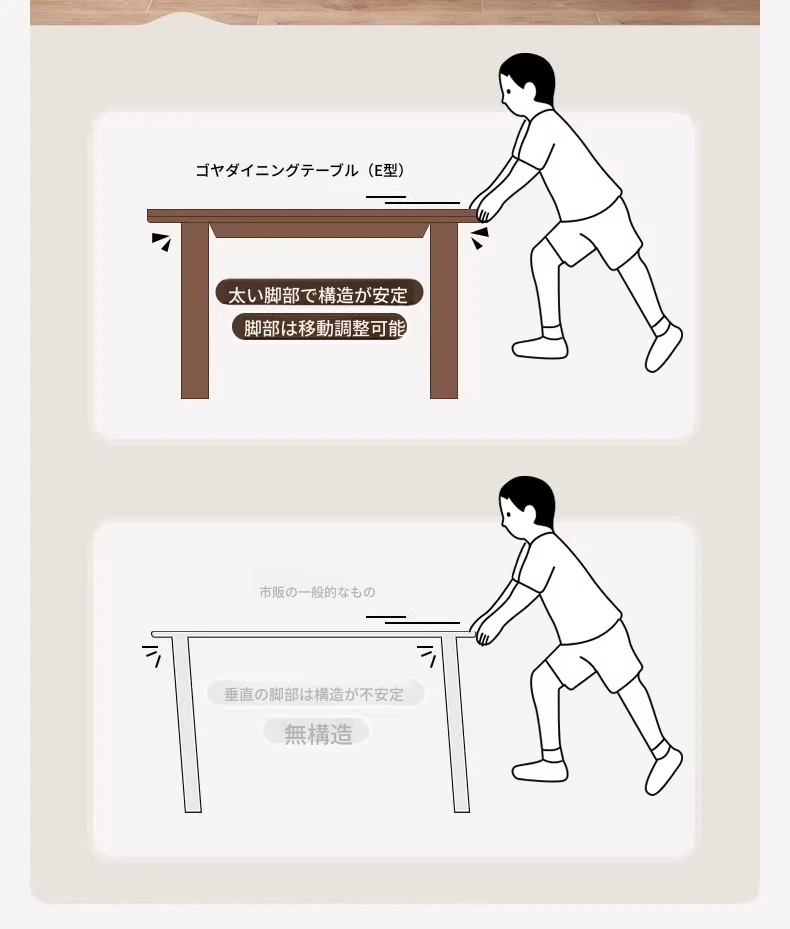 ゴヤダイニングテーブル（E型）

太い脚部で構造が安定

脚部は移動調整可能

市販の一般的なもの

垂直の脚部は構造が不安定

無構造