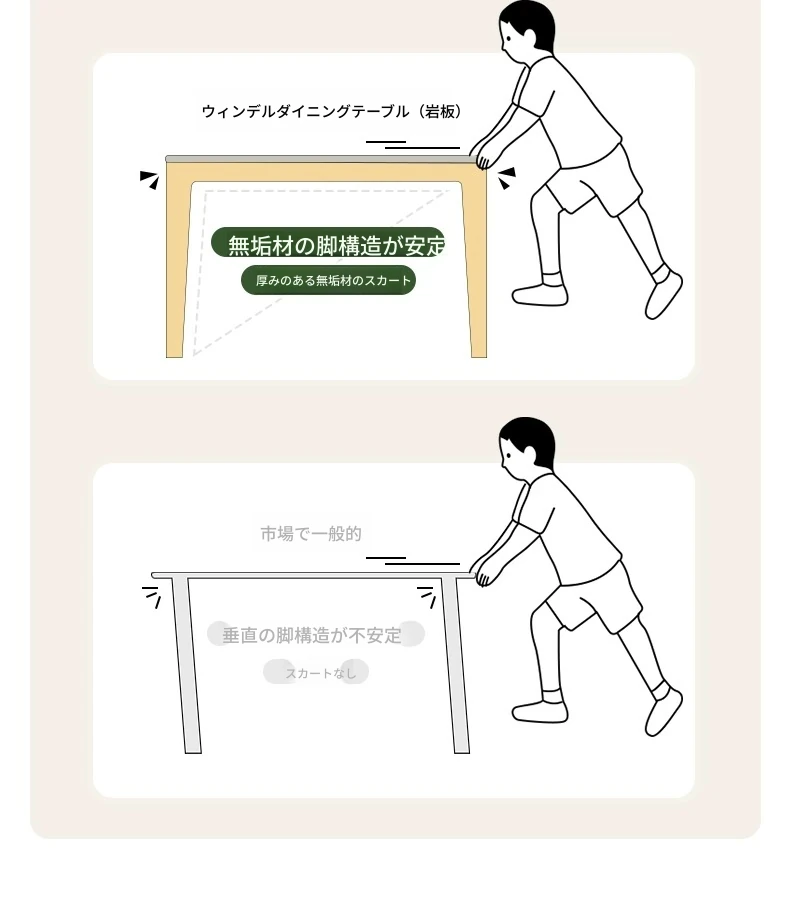 ウィンデルダイニングテーブル（岩板）

無垢材の脚構造が安定

厚みのある無垢材のスカート

市場で一般的

垂直の脚構造が不安定

スカートなし