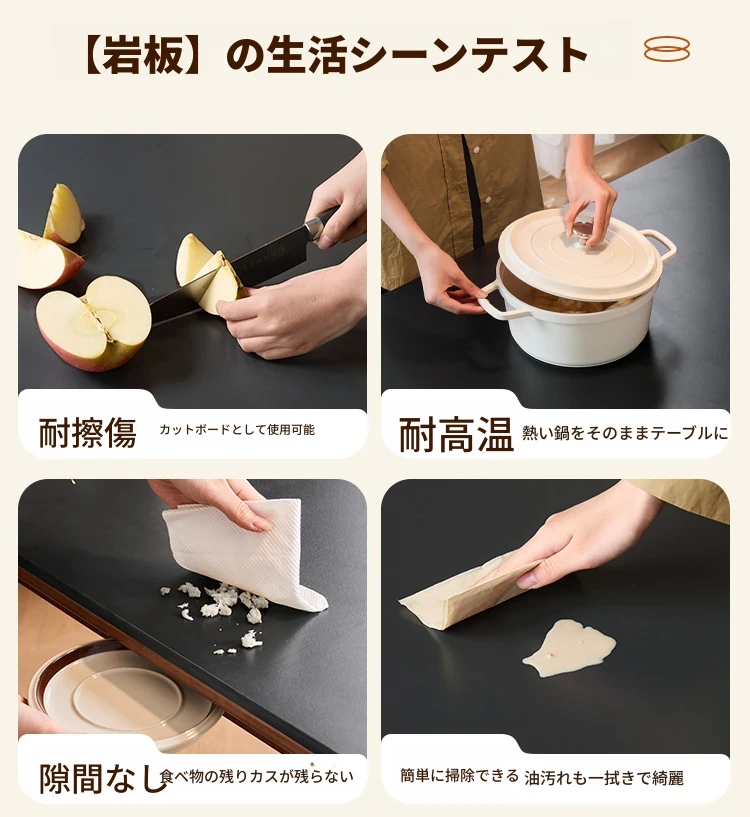 【岩板】の生活シーンテスト

耐擦傷 カットボードとして使用可能

耐高温 熱い鍋をそのままテーブルに

隙間なし 食べ物の残りカスが残らない

簡単に掃除できる 油汚れも一拭きで綺麗