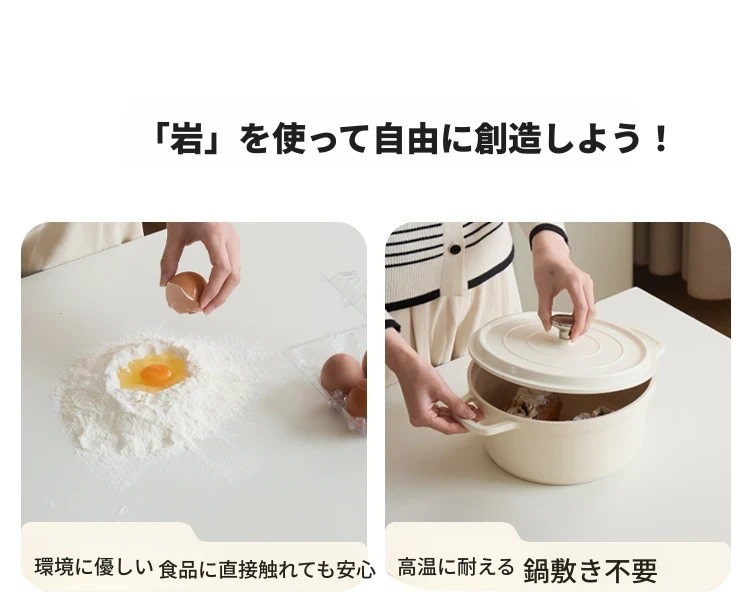 「岩」を使って自由に創造しよう！

環境に優しい 食品に直接触れても安心

高温に耐える 鍋敷き不要