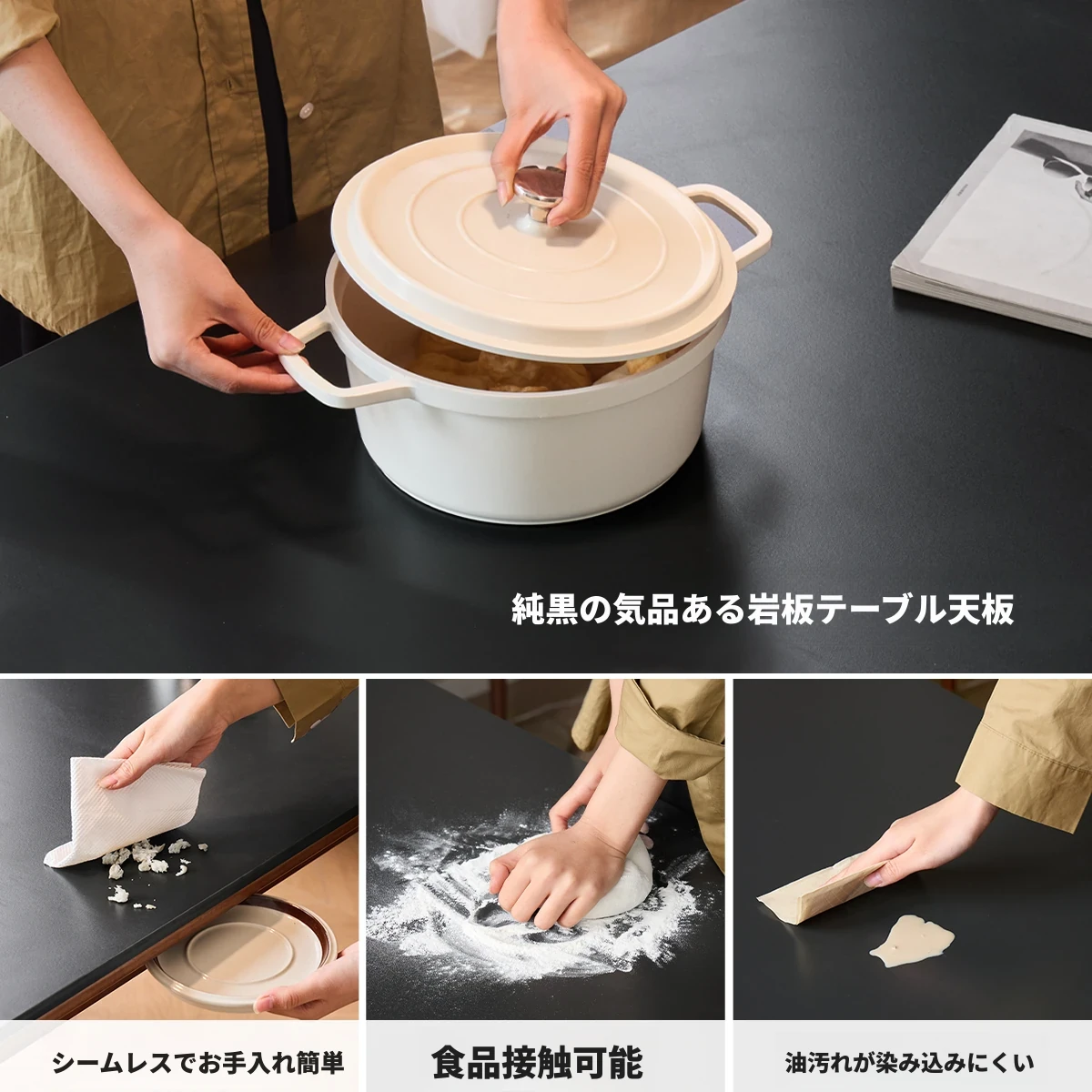 純黒の気品ある岩板テーブル天板

シームレスでお手入れ簡単

食品接触可能

油汚れが染み込みにくい